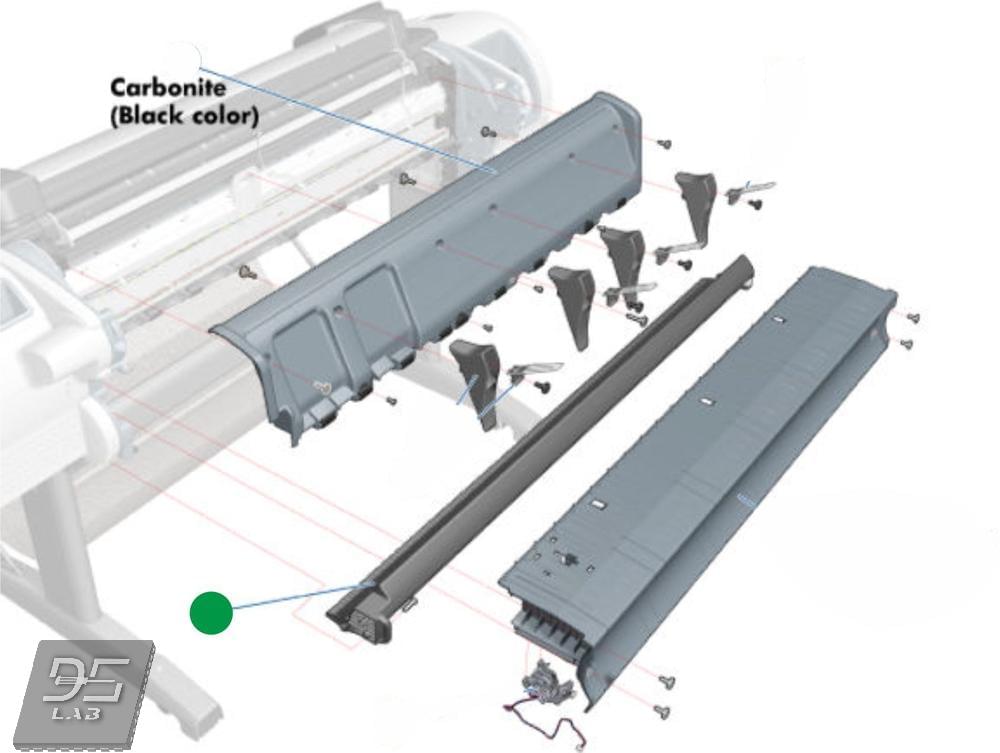 Carbonite
(Black color)

DS
LAB