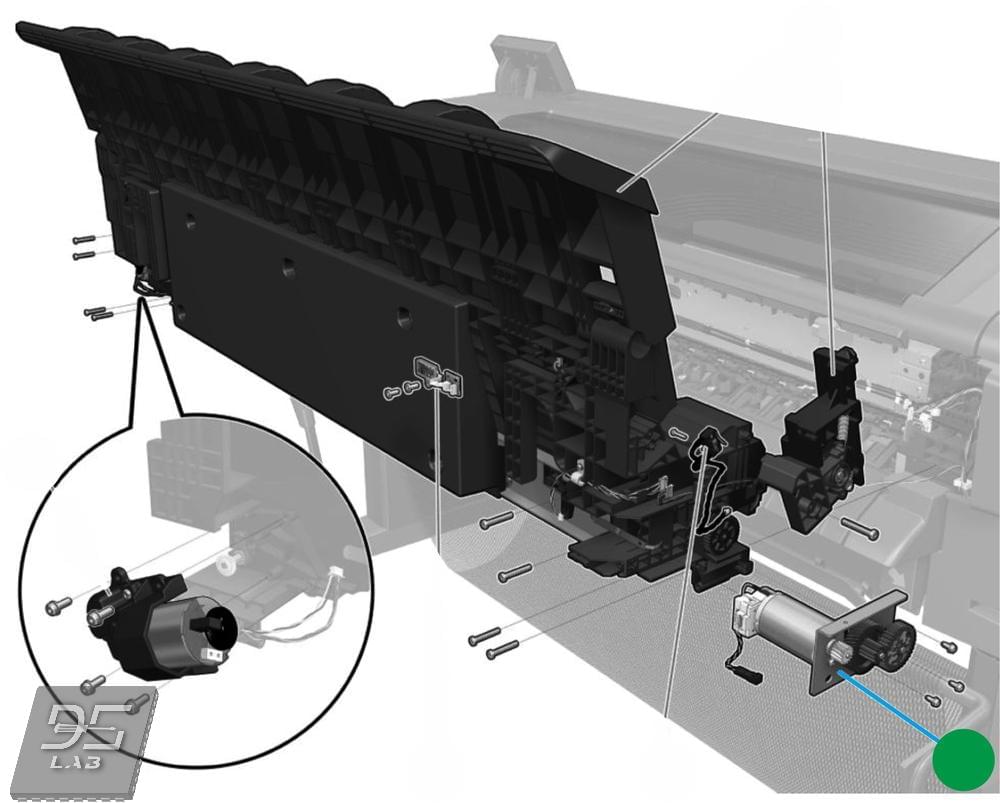 95
LAB